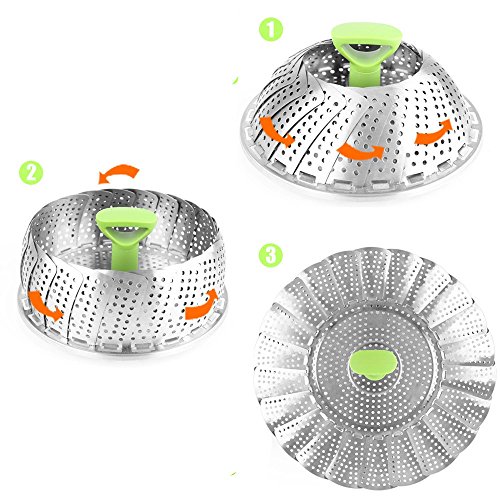 1

2

3