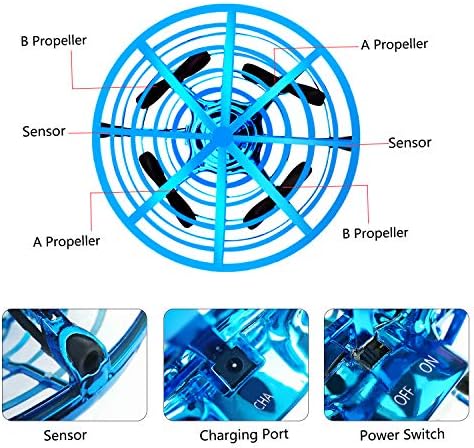 B Propeller

A Propeller

Sensor

Sensor

A Propeller

B Propeller

CHA

OFF ON

Sensor

Charging Port

Power Switch