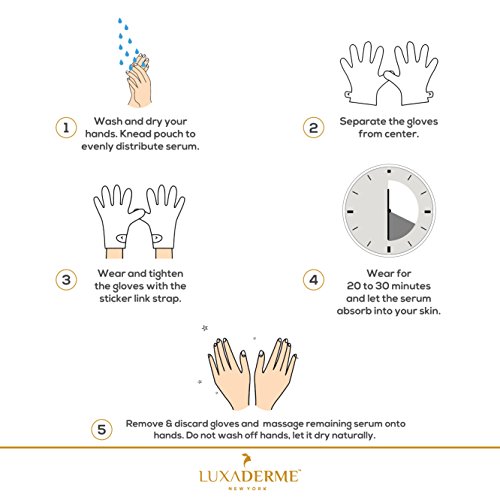 1 Wash and dry your hands. Knead pouch to evenly distribute serum.

2 Separate the gloves from center.

3 Wear and tighten the gloves with the sticker link strap.

4 Wear for 20 to 30 minutes and let the serum absorb into your skin.

5 Remove & discard gloves and massage remaining serum onto hands. Do not wash off hands, let it dry naturally.

LUXADERME™
NEW YORK