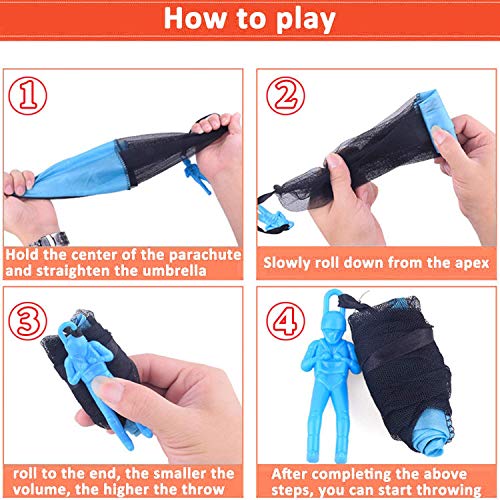 How to play

1

Hold the center of the parachute and straighten the umbrella

2

Slowly roll down from the apex

3

roll to the end, the smaller the volume, the higher the throw

4

After completing the above steps, you can start throwing