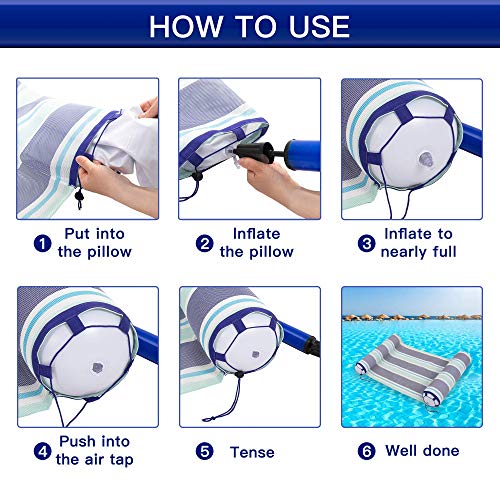 HOW TO USE

1 Put into the pillow

2 Inflate the pillow

3 Inflate to nearly full

4 Push into the air tap

5 Tense

6 Well done