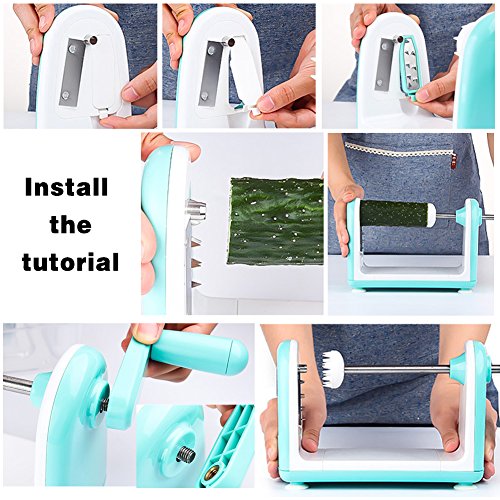 Install the tutorial