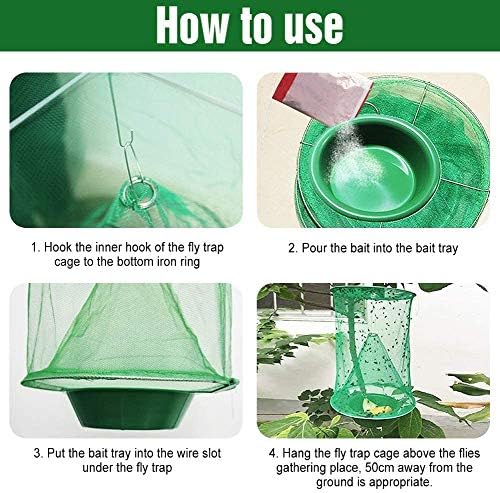 How to use

1. Hook the inner hook of the fly trap cage to the bottom iron ring

2. Pour the bait into the bait tray

3. Put the bait tray into the wire slot under the fly trap

4. Hang the fly trap cage above the flies gathering place, 50cm away from the ground is appropriate.