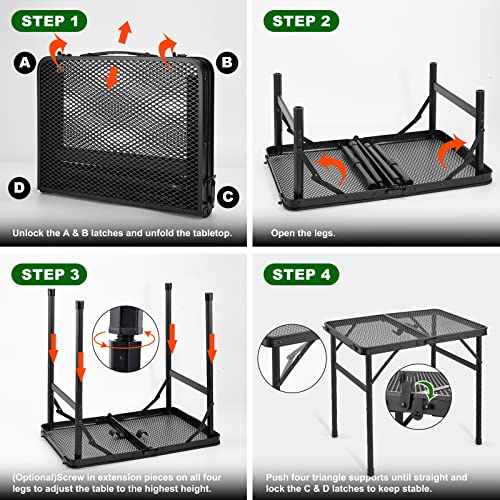 STEP 1

A

B

D

C

Unlock the A & B latches and unfold the tabletop.

STEP 2

Open the legs.

STEP 3

(Optional)Screw in extension pieces on all four legs to adjust the table to the highest height.

STEP 4

Push four triangle supports until straight and lock the C & D latches to keep stable.