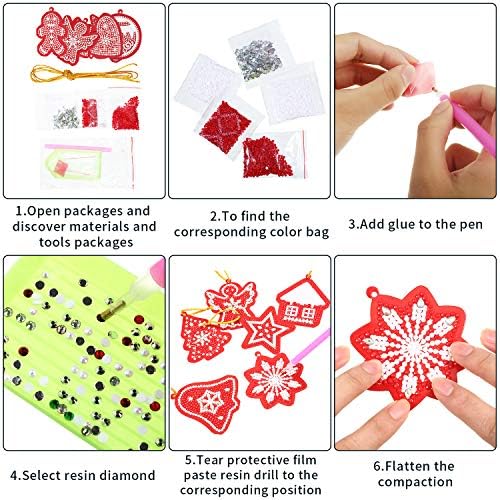 1.Open packages and discover materials and tools packages

2.To find the corresponding color bag

3.Add glue to the pen

4.Select resin diamond

5.Tear protective film paste resin drill to the corresponding position

6.Flatten the compaction