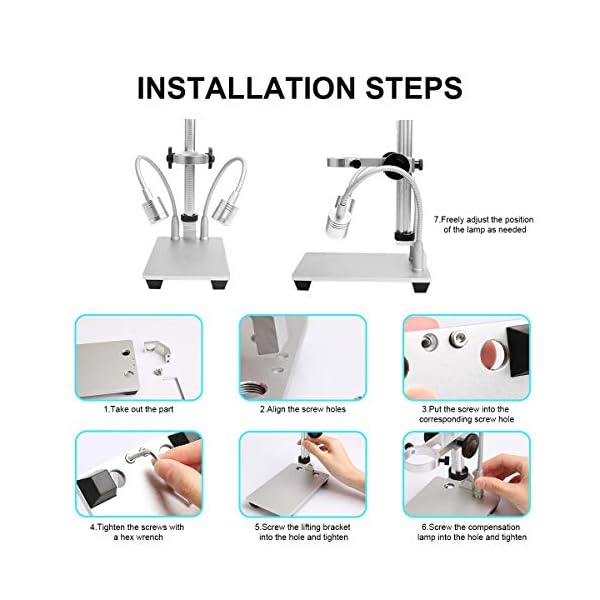 INSTALLATION STEPS

7.Freely adjust the position of the lamp as needed

1.Take out the part

2.Align the screw holes

3.Put the screw into the corresponding screw hole

4.Tighten the screws with a hex wrench

5.Screw the lifting bracket into the hole and tighten

6.Screw the compensation lamp into the hole and tighten