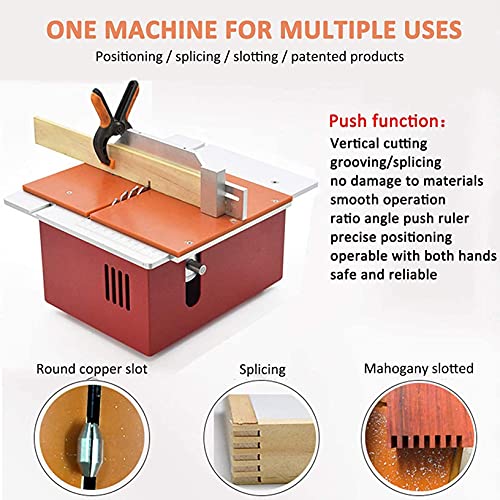 ONE MACHINE FOR MULTIPLE USES
Positioning / splicing / slotting / patented products

Push function:
Vertical cutting
grooving/splicing
no damage to materials
smooth operation
ratio angle push ruler
precise positioning
operable with both hands
safe and reliable

Round copper slot

Splicing

Mahogany slotted