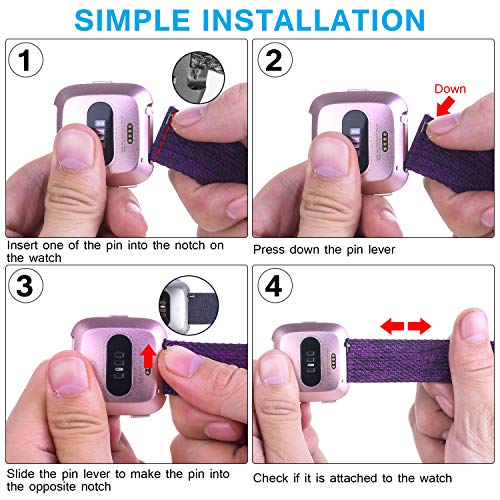 SIMPLE INSTALLATION

1

Insert one of the pin into the notch on the watch

2

Down

Press down the pin lever

3

Slide the pin lever to make the pin into the opposite notch

4

Check if it is attached to the watch