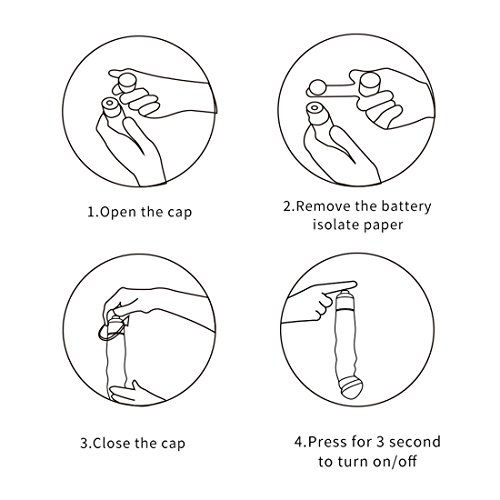 1.Open the cap

2.Remove the battery isolate paper

3.Close the cap

4.Press for 3 second to turn on/off