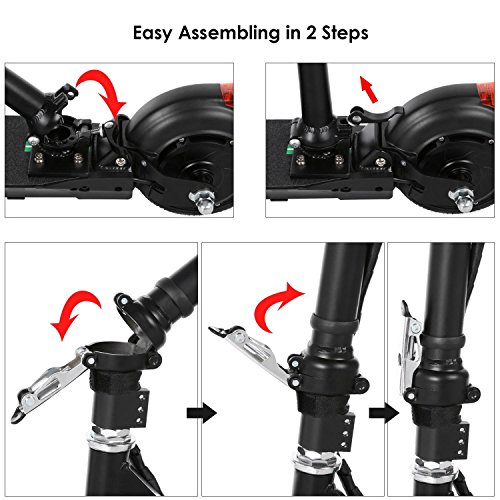 Easy Assembling in 2 Steps