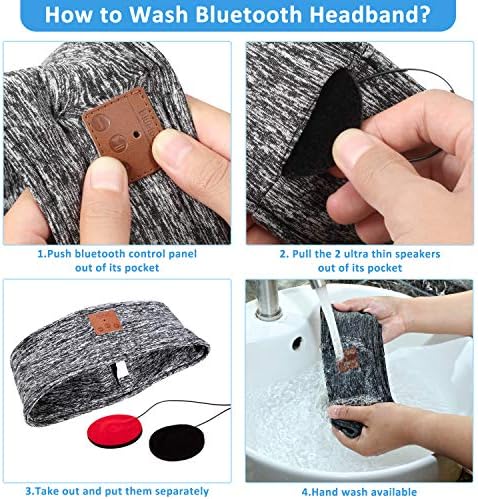 How to Wash Bluetooth Headband?

1.Push bluetooth control panel out of its pocket

2. Pull the 2 ultra thin speakers out of its pocket

3.Take out and put them separately

4.Hand wash available