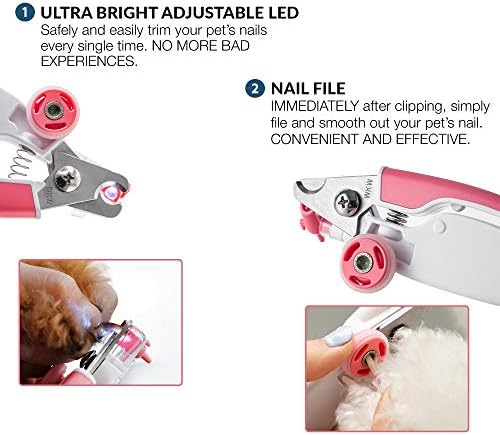 1 ULTRA BRIGHT ADJUSTABLE LED
Safely and easily trim your pet's nails every single time. NO MORE BAD EXPERIENCES.

2 NAIL FILE
IMMEDIATELY after clipping, simply file and smooth out your pet's nail. CONVENIENT AND EFFECTIVE.

WKW

WKW