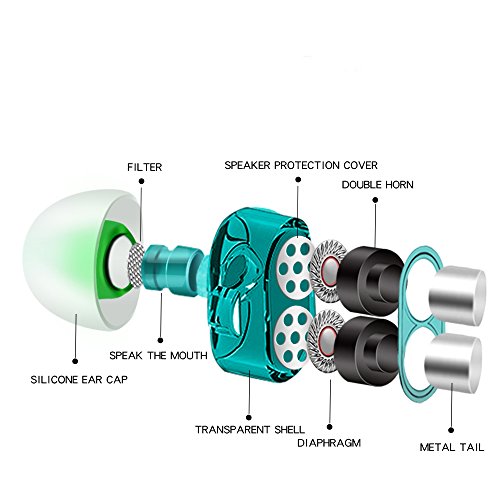 FILTER

SPEAKER PROTECTION COVER

DOUBLE HORN

SPEAK THE MOUTH

SILICONE EAR CAP

TRANSPARENT SHELL

DIAPHRAGM

METAL TAIL