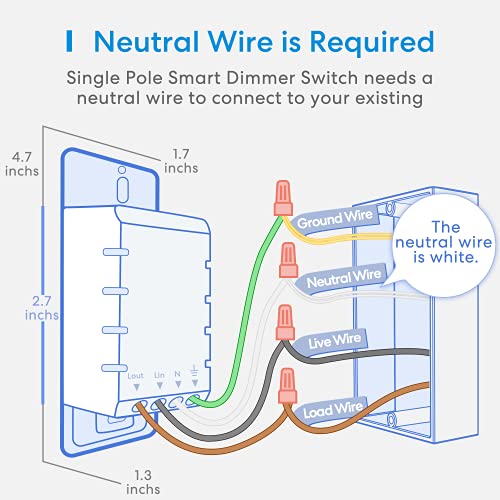 Neutral Wire is Required

Single Pole Smart Dimmer Switch needs a neutral wire to connect to your existing

4.7 inchs

1.7 inchs

2.7 inchs

1.3 inchs

Lout
Lin
N

Ground Wire
Neutral Wire
Live Wire
Load Wire

The neutral wire is white.