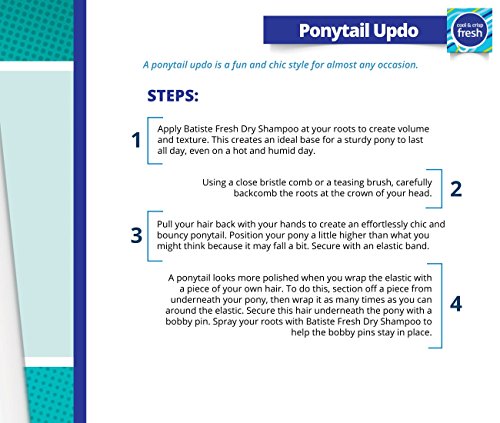 Ponytail Updo

cool & crisp fresh

A ponytail updo is a fun and chic style for almost any occasion.

STEPS:

1 Apply Batiste Fresh Dry Shampoo at your roots to create volume and texture. This creates an ideal base for a sturdy pony to last all day, even on a hot and humid day.

Using a close bristle comb or a teasing brush, carefully backcomb the roots at the crown of your head. 2

3 Pull your hair back with your hands to create an effortlessly chic and bouncy ponytail. Position your pony a little higher than what you might think because it may fall a bit. Secure with an elastic band.

A ponytail looks more polished when you wrap the elastic with a piece of your own hair. To do this, section off a piece from underneath your pony, then wrap it as many times as you can around the elastic. Secure this hair underneath the pony with a bobby pin. Spray your roots with Batiste Fresh Dry Shampoo to help the bobby pins stay in place. 4