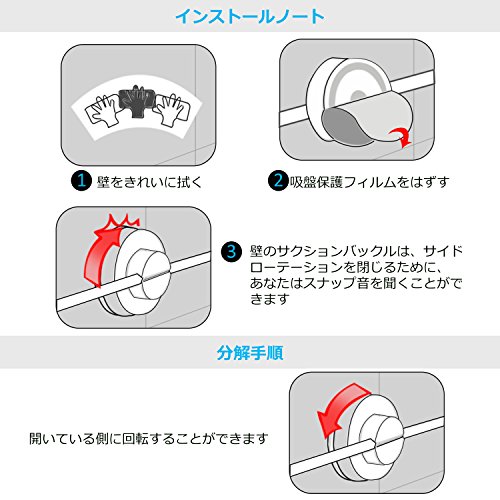 インストールノート

1 壁をきれいに拭く

2 吸盤保護フィルムをはずす

3 壁のサクションバックルは、サイドローテーションを閉じるために、あなたはスナップ音を聞くことができます

分解手順

開いている側に回転することができます