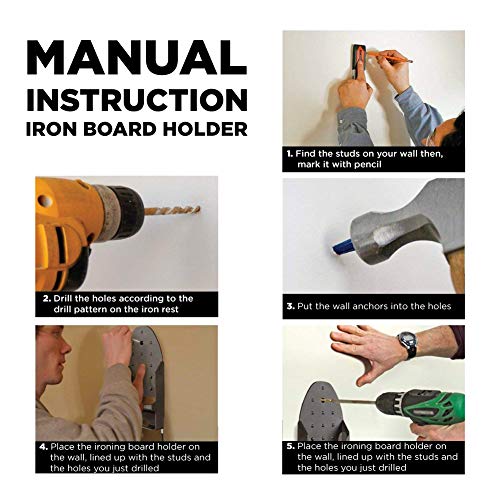 MANUAL
INSTRUCTION
IRON BOARD HOLDER

1. Find the studs on your wall then, mark it with pencil

2. Drill the holes according to the drill pattern on the iron rest

3. Put the wall anchors into the holes

4. Place the ironing board holder on the wall, lined up with the studs and the holes you just drilled

5. Place the ironing board holder on the wall, lined up with the studs and the holes you just drilled