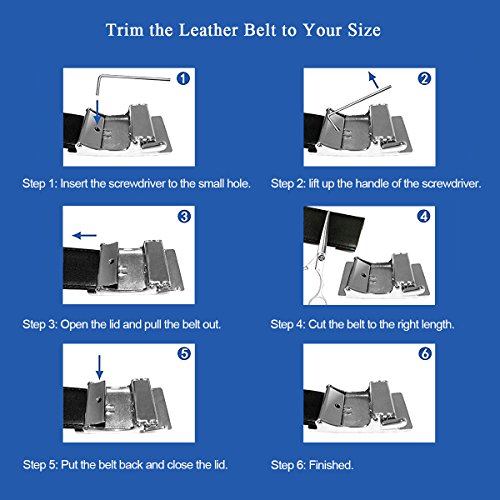 Trim the Leather Belt to Your Size

1

Step 1: Insert the screwdriver to the small hole.

2

Step 2: lift up the handle of the screwdriver.

3

Step 3: Open the lid and pull the belt out.

4

Step 4: Cut the belt to the right length.

5

Step 5: Put the belt back and close the lid.

6

Step 6: Finished.