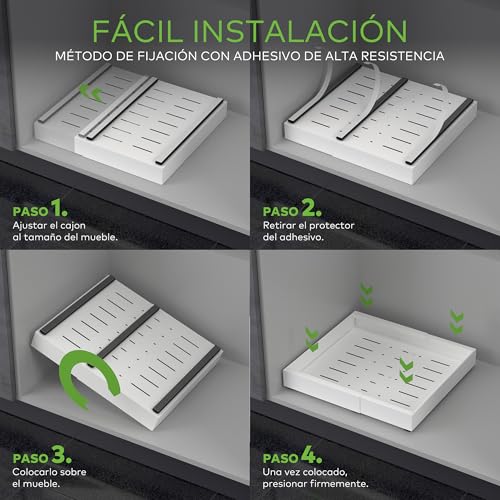 FÁCIL INSTALACIÓN
MÉTODO DE FIJACIÓN CON ADHESIVO DE ALTA RESISTENCIA

PASO 1.
Ajustar el cajon al tamaño del mueble.

PASO 2.
Retirar el protector del adhesivo.

PASO 3.
Colocarlo sobre el mueble.

PASO 4.
Una vez colocado, presionar firmemente.