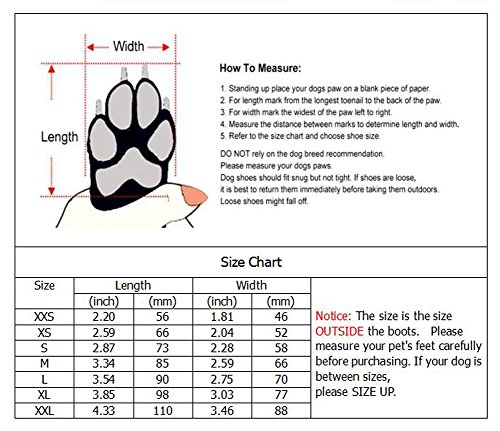 Width

Length

How To Measure:

1. Standing up place your dogs paw on a blank piece of paper.
2. For length mark from the longest toenail to the back of the paw.
3. For width mark the widest of the paw left to right.
4. Measure the distance between marks to determine length and width.
5. Refer to the size chart and choose shoe size.

DO NOT rely on the dog breed recommendation.
Please measure your dogs paws.
Dog shoes should fit snug but not tight. If shoes are loose, it is best to return them immediately before taking them outdoors.
Loose shoes might fall off.

Size Chart

| Size | Length (inch) | Length (mm) | Width (inch) | Width (mm) |
|---|---|---|---|---|
| XXS | 2.20 | 56 | 1.81 | 46 |
| XS | 2.59 | 66 | 2.04 | 52 |
| S | 2.87 | 73 | 2.28 | 58 |
| M | 3.34 | 85 | 2.59 | 66 |
| L | 3.54 | 90 | 2.75 | 70 |
| XL | 3.85 | 98 | 3.03 | 77 |
| XXL | 4.33 | 110 | 3.46 | 88 |

Notice: The size is the size OUTSIDE the boots. Please measure your pet's feet carefully before purchasing. If your dog is between sizes, please SIZE UP.