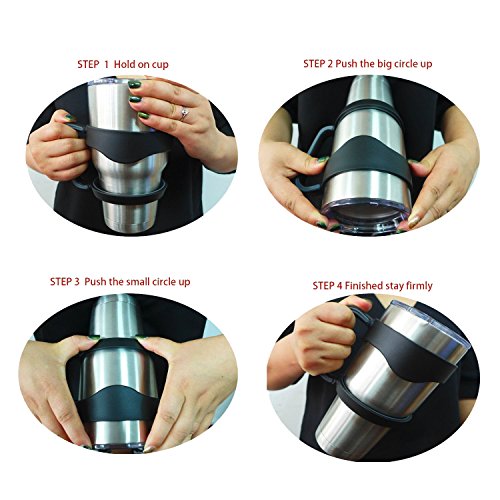 STEP 1 Hold on cup

STEP 2 Push the big circle up

STEP 3 Push the small circle up

STEP 4 Finished stay firmly