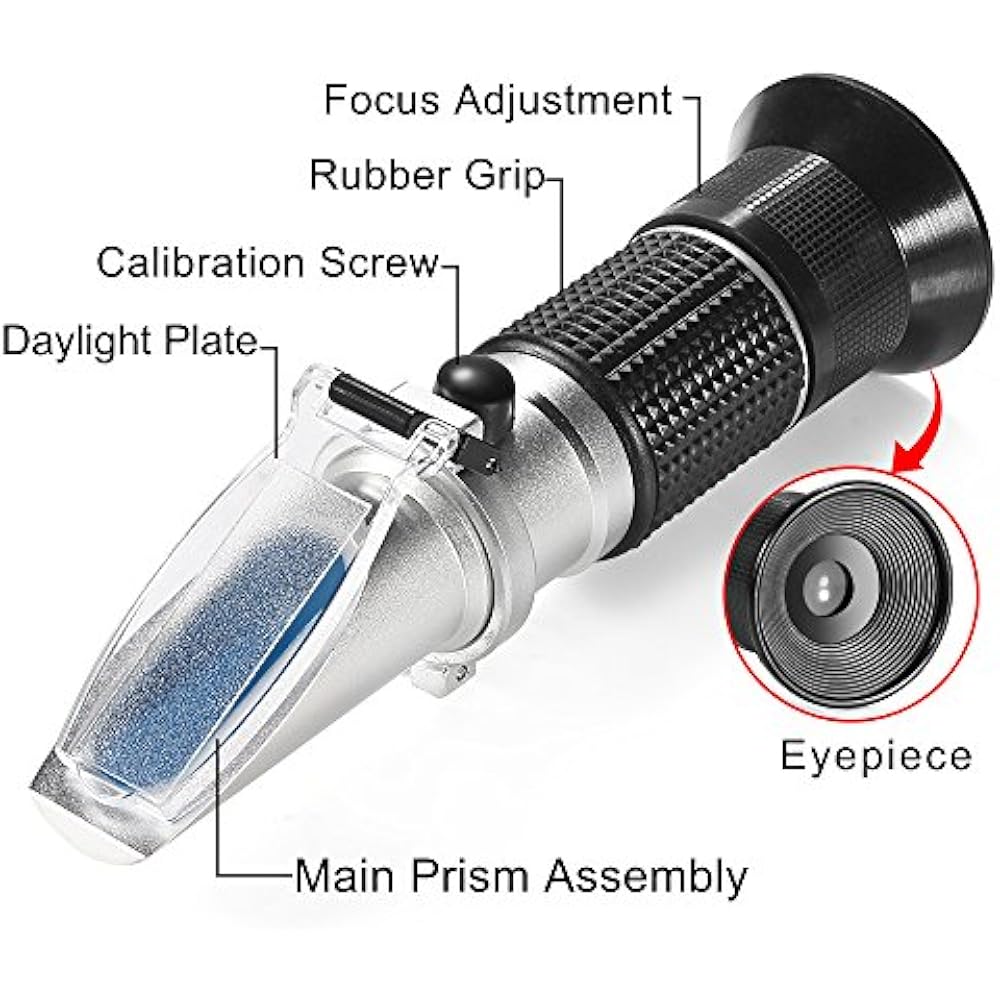 Focus Adjustment
Rubber Grip
Calibration Screw
Daylight Plate
Eyepiece
Main Prism Assembly