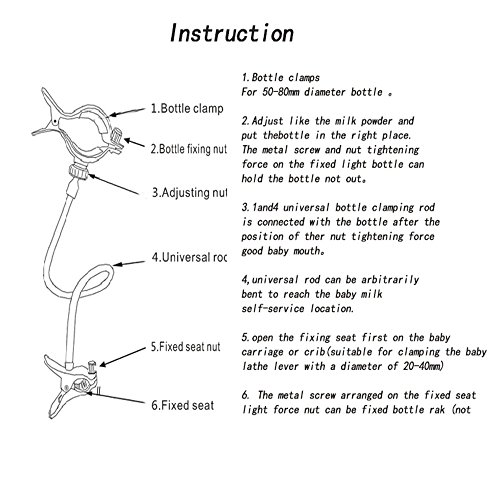 Instruction

1.Bottle clamp

2.Bottle fixing nut

3.Adjusting nut

4.Universal roc

5.Fixed seat nut

6.Fixed seat

1.Bottle clamps
For 50-80mm diameter bottle 。

2.Adjust like the milk powder and put thebottle in the right place. The metal screw and nut tightening force on the fixed light bottle can hold the bottle not out。

3.1and4 universal bottle clamping rod is connected with the bottle after the position of ther nut tightening force good baby mouth。

4,universal rod can be arbitrarily bent to reach the baby milk self-service location.

5.open the fixing seat first on the baby carriage or crib(suitable for clamping the baby lathe lever with a diameter of 20-40mm)

6. The metal screw arranged on the fixed seat light force nut can be fixed bottle rak (not