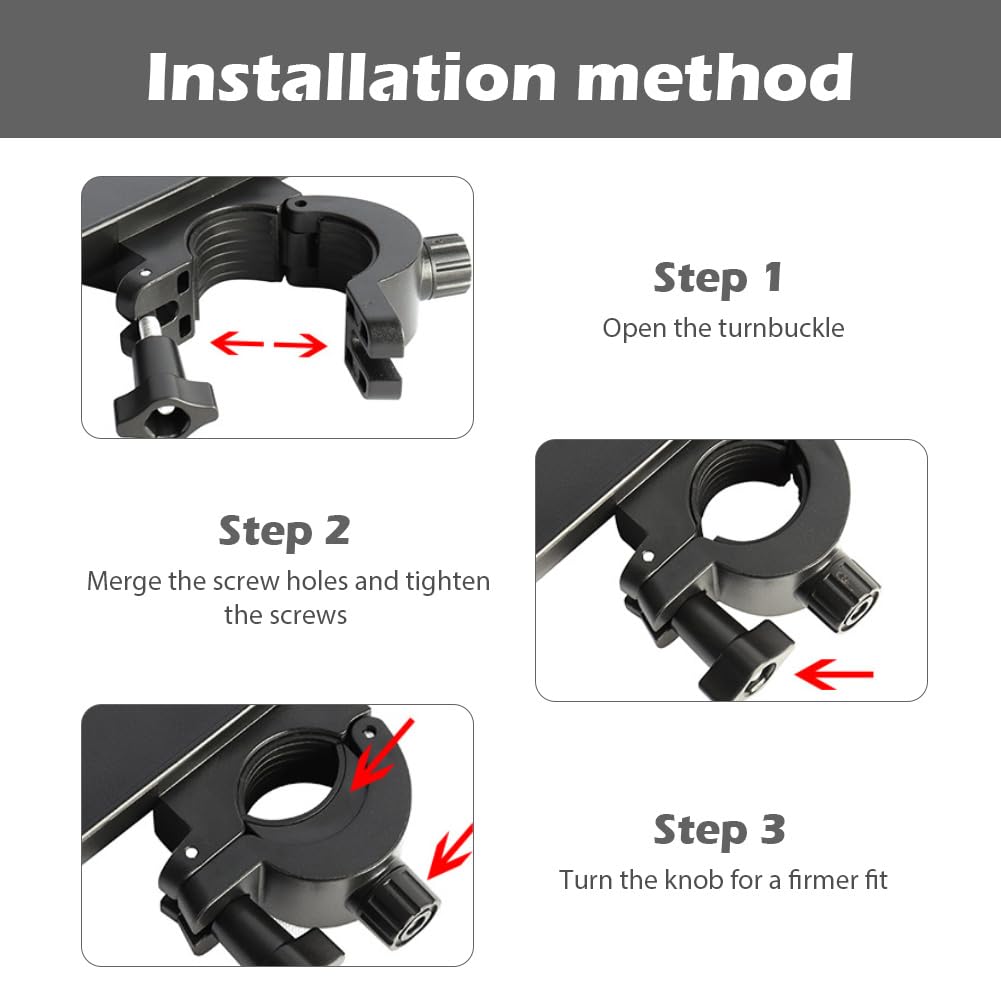 Installation method

Step 1
Open the turnbuckle

Step 2
Merge the screw holes and tighten the screws

Step 3
Turn the knob for a firmer fit