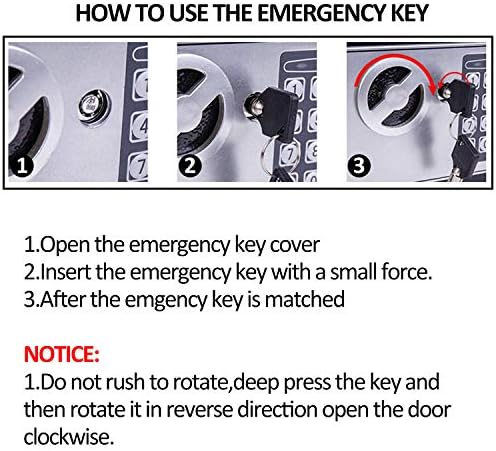 HOW TO USE THE EMERGENCY KEY

1

2

3

1.Open the emergency key cover
2.Insert the emergency key with a small force.
3.After the emgency key is matched

NOTICE:
1.Do not rush to rotate,deep press the key and then rotate it in reverse direction open the door clockwise.