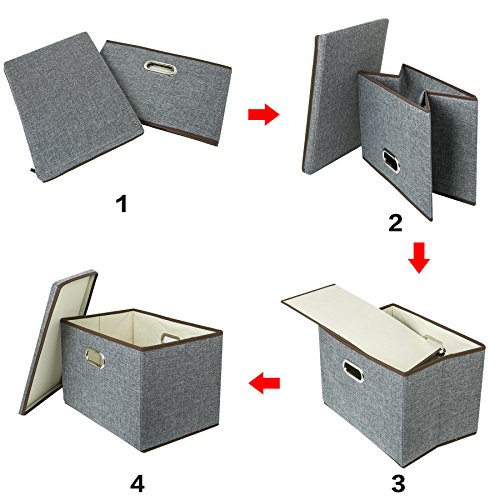 1

2

4

3