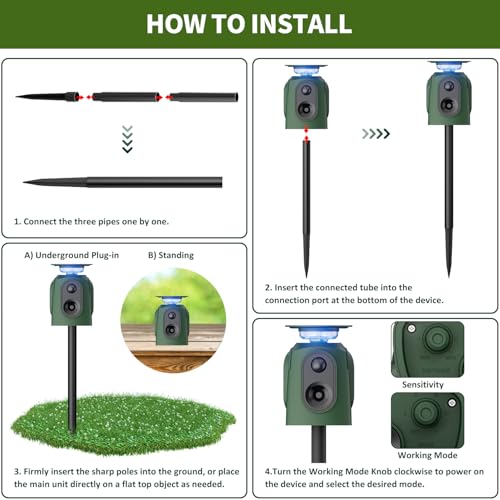 HOW TO INSTALL

1. Connect the three pipes one by one.

2. Insert the connected tube into the connection port at the bottom of the device.

A) Underground Plug-in

B) Standing

3. Firmly insert the sharp poles into the ground, or place the main unit directly on a flat top object as needed.

Sensitivity

Working Mode

4.Turn the Working Mode Knob clockwise to power on the device and select the desired mode.