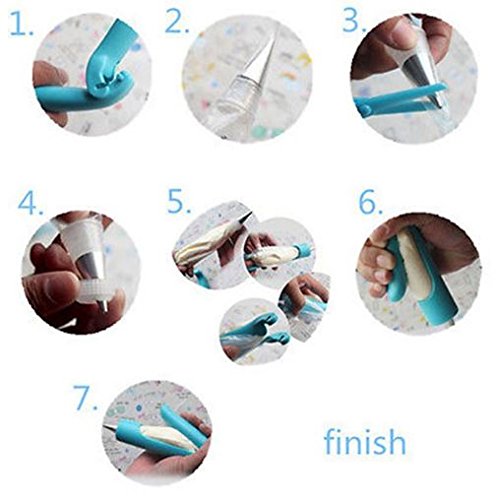 1.

2.

3.

4.

5.

6.

7.

finish