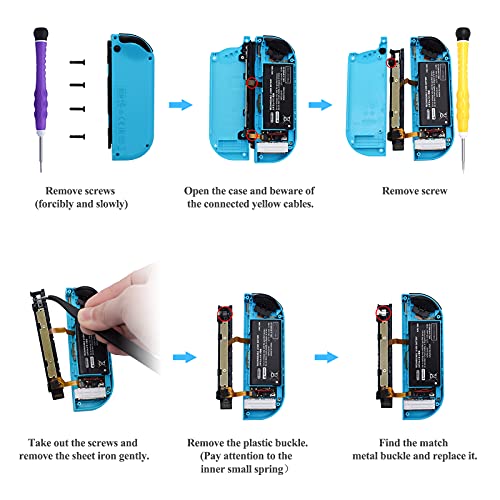 Remove screws
(forcibly and slowly)

Open the case and beware of
the connected yellow cables.

Remove screw

Take out the screws and
remove the sheet iron gently.

Remove the plastic buckle.
(Pay attention to the
inner small spring）

Find the match
metal buckle and replace it.