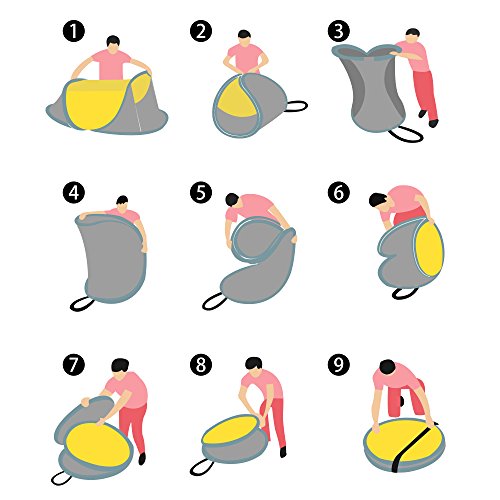 1
2
3
4
5
6
7
8
9