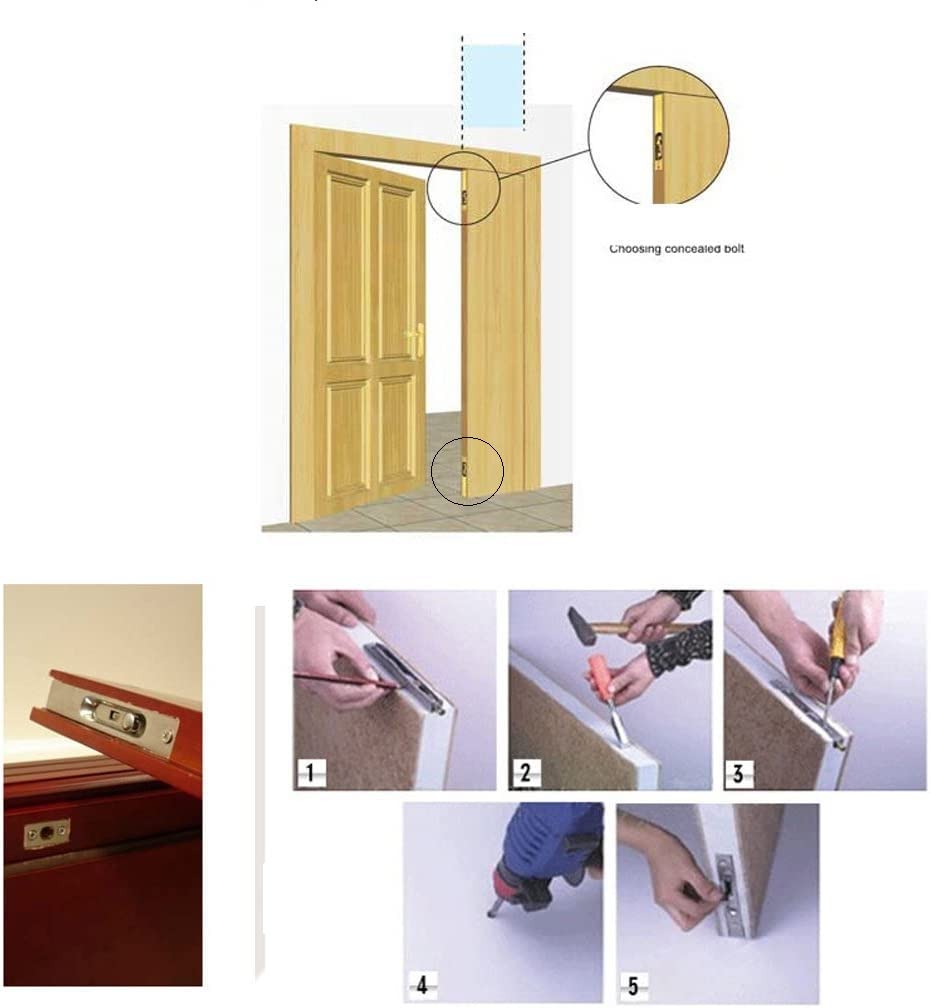 Choosing concealed bolt

1

2

3

4

5