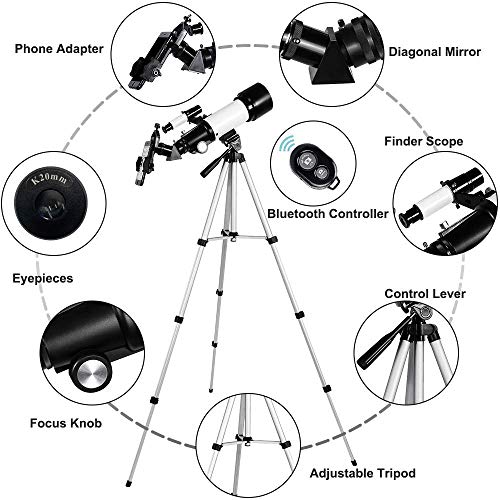 Phone Adapter

Diagonal Mirror

Finder Scope

K20mm

Bluetooth Controller

Eyepieces

Control Lever

Focus Knob

Adjustable Tripod