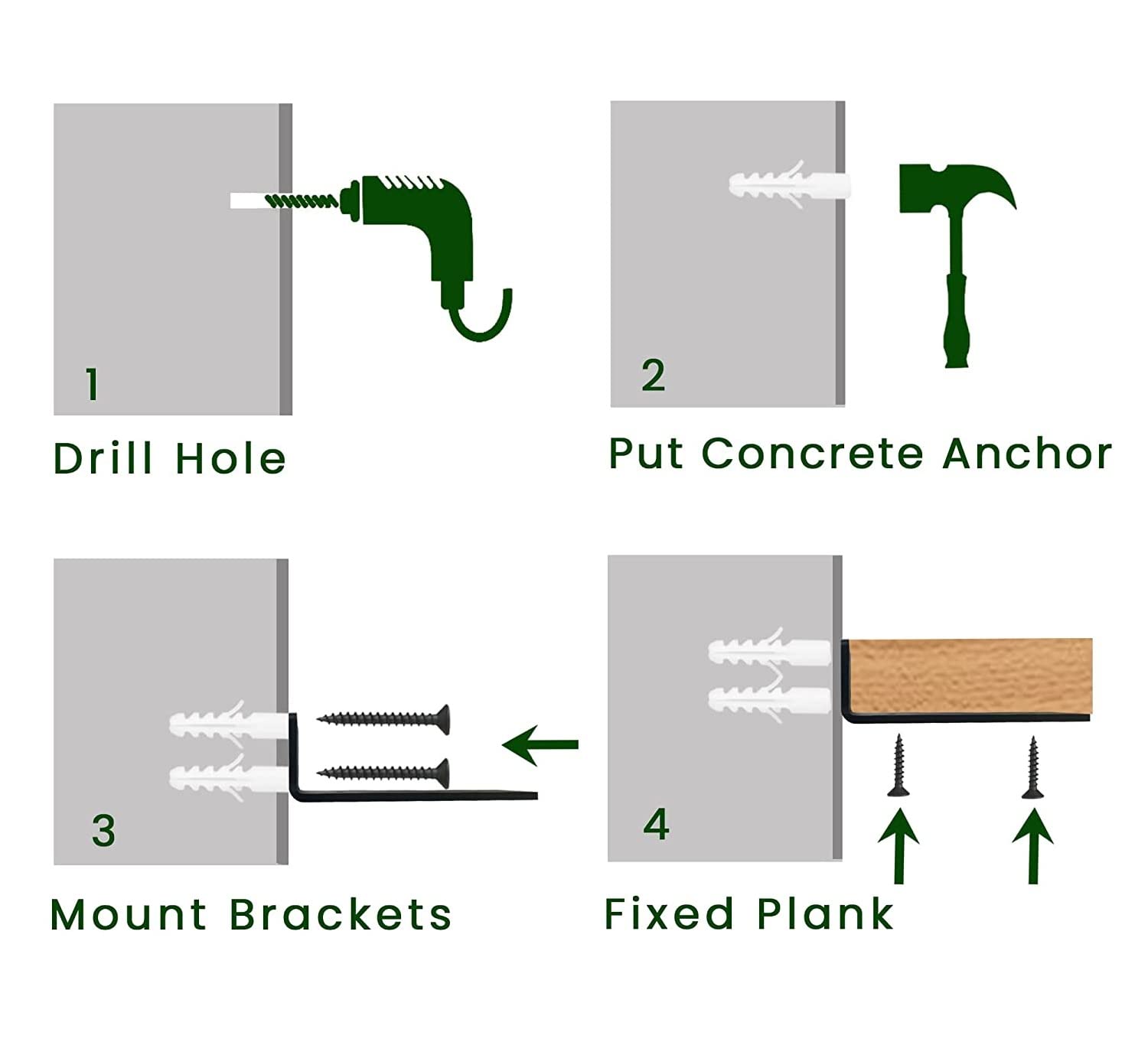 1

Drill Hole

2

Put Concrete Anchor

3

Mount Brackets

4

Fixed Plank