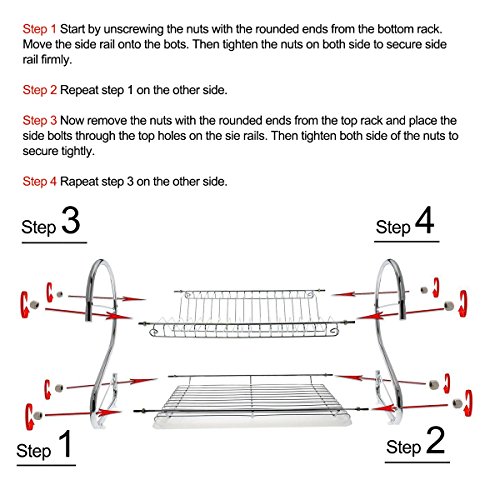 Step 1 Start by unscrewing the nuts with the rounded ends from the bottom rack. Move the side rail onto the bots. Then tighten the nuts on both side to secure side rail firmly.

Step 2 Repeat step 1 on the other side.

Step 3 Now remove the nuts with the rounded ends from the top rack and place the side bolts through the top holes on the sie rails. Then tighten both side of the nuts to secure tightly.

Step 4 Rapeat step 3 on the other side.

Step 3

Step 4

Step 1

Step 2