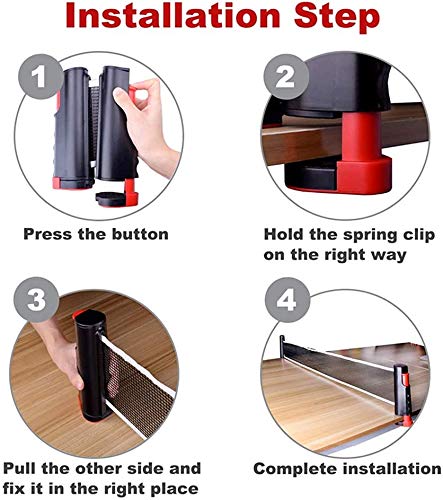 Installation Step

1

Press the button

2

Hold the spring clip on the right way

3

Pull the other side and fix it in the right place

4

Complete installation