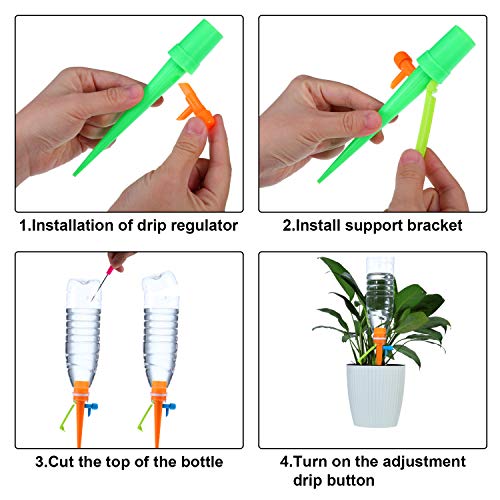 1.Installation of drip regulator

2.Install support bracket

3.Cut the top of the bottle

4.Turn on the adjustment drip button