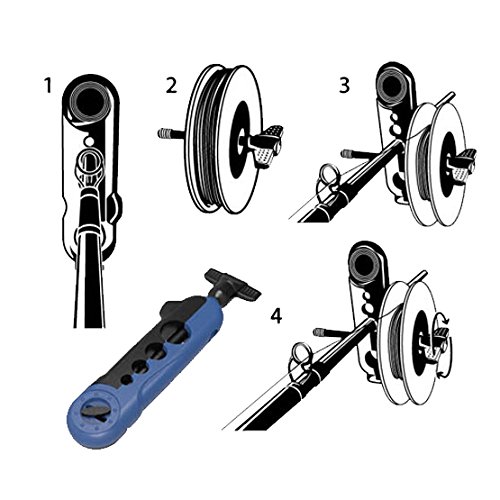 1

2

3

4