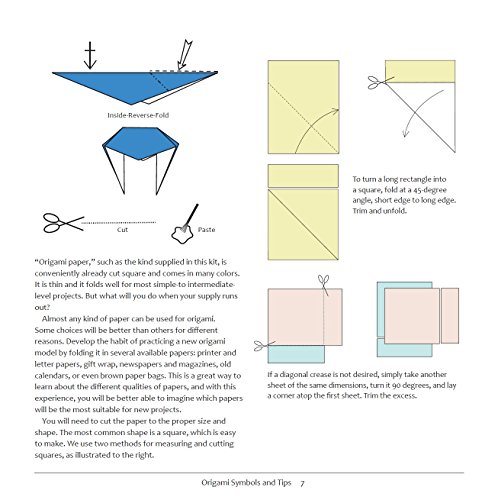 Inside-Reverse-Fold

Cut

Paste

"Origami paper," such as the kind supplied in this kit, is conveniently already cut square and comes in many colors. It is thin and it folds well for most simple-to intermediate-level projects. But what will you do when your supply runs out?

Almost any kind of paper can be used for origami. Some choices will be better than others for different reasons. Develop the habit of practicing a new origami model by folding it in several available papers: printer and letter papers, gift wrap, newspapers and magazines, old calendars, or even brown paper bags. This is a great way to learn about the different qualities of papers, and with this experience, you will be better able to imagine which papers will be the most suitable for new projects.

You will need to cut the paper to the proper size and shape. The most common shape is a square, which is easy to make. We use two methods for measuring and cutting squares, as illustrated to the right.

To turn a long rectangle into a square, fold at a 45-degree angle, short edge to long edge. Trim and unfold.

If a diagonal crease is not desired, simply take another sheet of the same dimensions, turn it 90 degrees, and lay a corner atop the first sheet. Trim the excess.

Origami Symbols and Tips 7