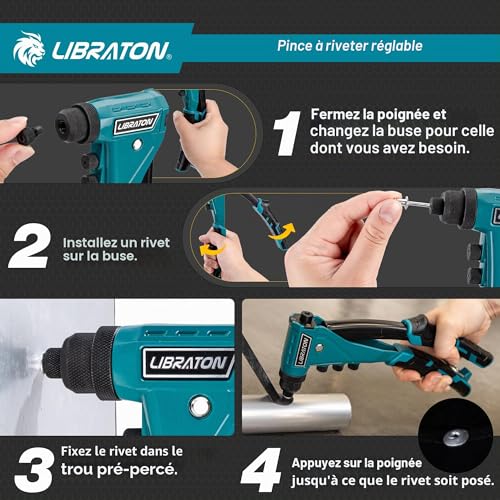 LIBRATON®

Pince à riveter réglable

LIBRATON

1 Fermez la poignée et changez la buse pour celle dont vous avez besoin.

2 Installez un rivet sur la buse.

LIBRATON

LIBRATON

3 Fixez le rivet dans le trou pré-percé.

4 Appuyez sur la poignée jusqu'à ce que le rivet soit posé.