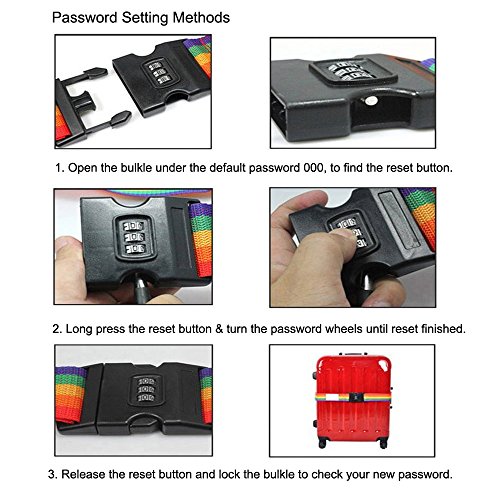 Password Setting Methods

1. Open the bulkle under the default password 000, to find the reset button.

2. Long press the reset button & turn the password wheels until reset finished.

3. Release the reset button and lock the bulkle to check your new password.