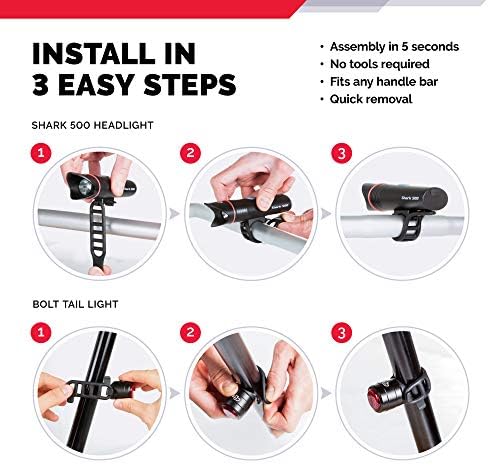 INSTALL IN 3 EASY STEPS

• Assembly in 5 seconds
• No tools required
• Fits any handle bar
• Quick removal

SHARK 500 HEADLIGHT

1

Shark 500

2

Shark 500

3

Shark 500

BOLT TAIL LIGHT

1

2

3