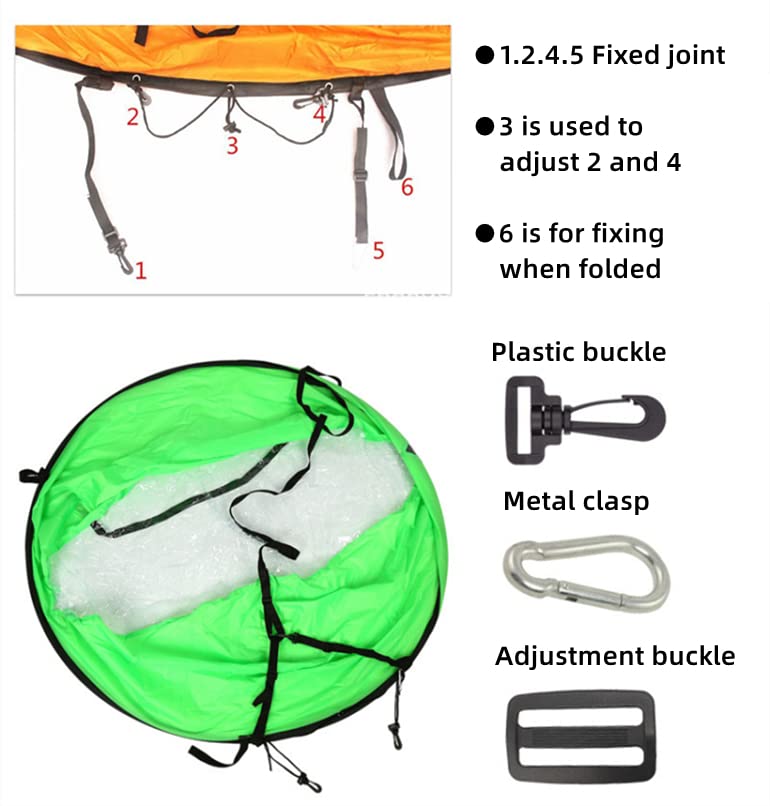 2
3
4
6
5
1

●1.2.4.5 Fixed joint

●3 is used to adjust 2 and 4

●6 is for fixing when folded

Plastic buckle

Metal clasp

Adjustment buckle