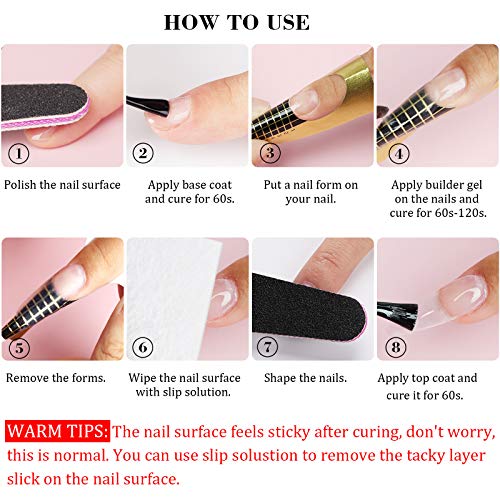 HOW TO USE

1
Polish the nail surface

2
Apply base coat and cure for 60s.

3
Put a nail form on your nail.

4
Apply builder gel on the nails and cure for 60s-120s.

5
Remove the forms.

6
Wipe the nail surface with slip solution.

7
Shape the nails.

8
Apply top coat and cure it for 60s.

WARM TIPS: The nail surface feels sticky after curing, don't worry, this is normal. You can use slip solustion to remove the tacky layer slick on the nail surface.