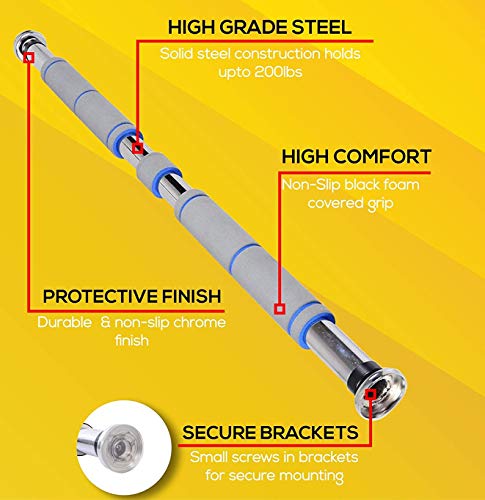 HIGH GRADE STEEL
Solid steel construction holds upto 200lbs

HIGH COMFORT
Non-Slip black foam covered grip

PROTECTIVE FINISH
Durable & non-slip chrome finish

SECURE BRACKETS
Small screws in brackets for secure mounting