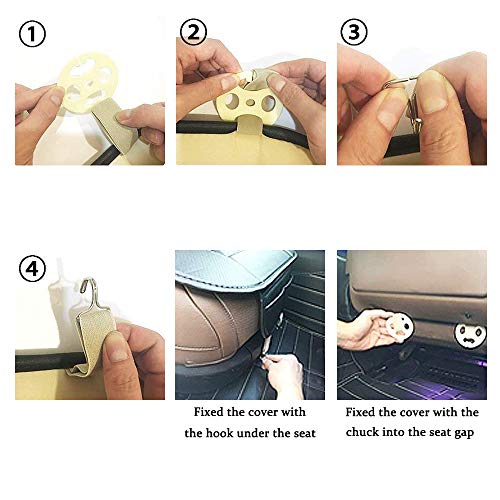 ①

②

③

④

Fixed the cover with the hook under the seat

Fixed the cover with the chuck into the seat gap