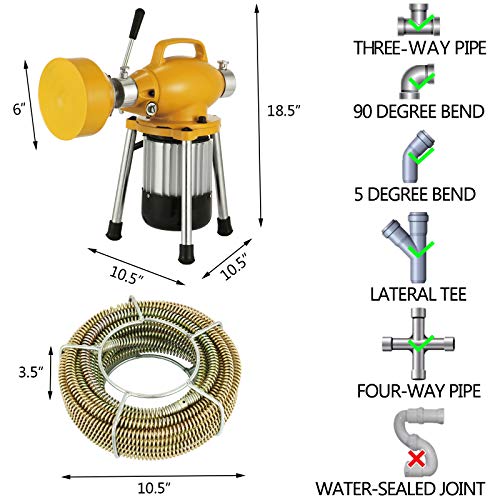 6"

18.5"

10.5"

10.5"

3.5"

10.5"

THREE-WAY PIPE

90 DEGREE BEND

5 DEGREE BEND

LATERAL TEE

FOUR-WAY PIPE

WATER-SEALED JOINT